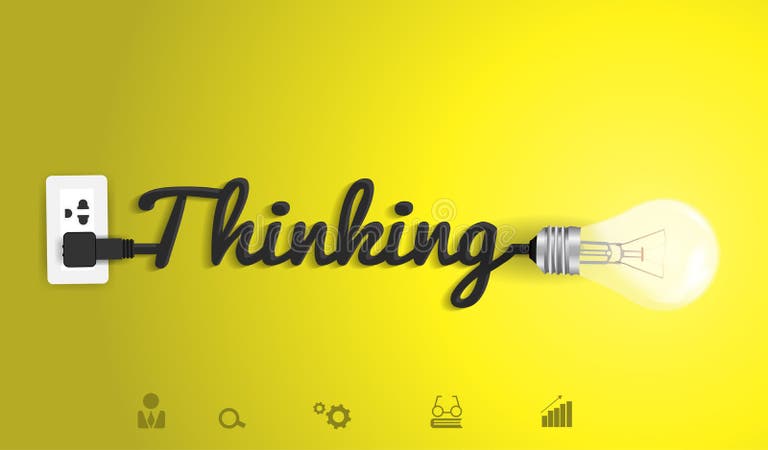 Thinking