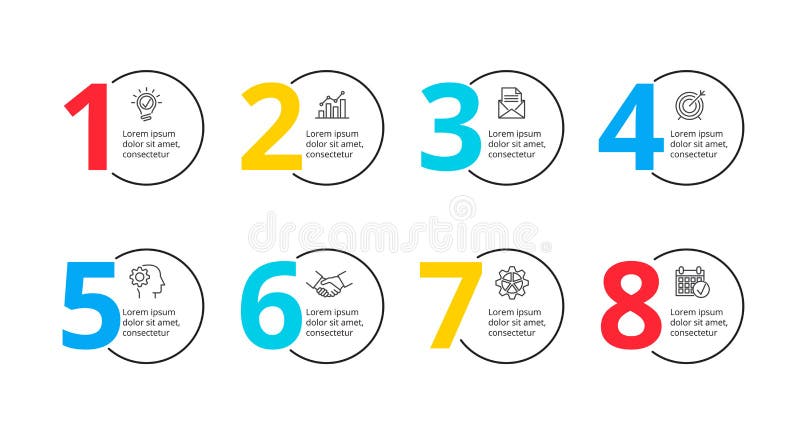 1
Lorem ipsum dolor sit amet, consectetur

2
Lorem ipsum dolor sit amet, consectetur

3
Lorem ipsum dolor sit amet, consectetur

4
Lorem ipsum dolor sit amet, consectetur

dreamstime

5
Lorem ipsum dolor sit amet, consectetur

6
Lorem ipsum dolor sit amet, consectetur

7
Lorem ipsum dolor sit amet, consectetur

8
Lorem ipsum dolor sit amet, consectetur