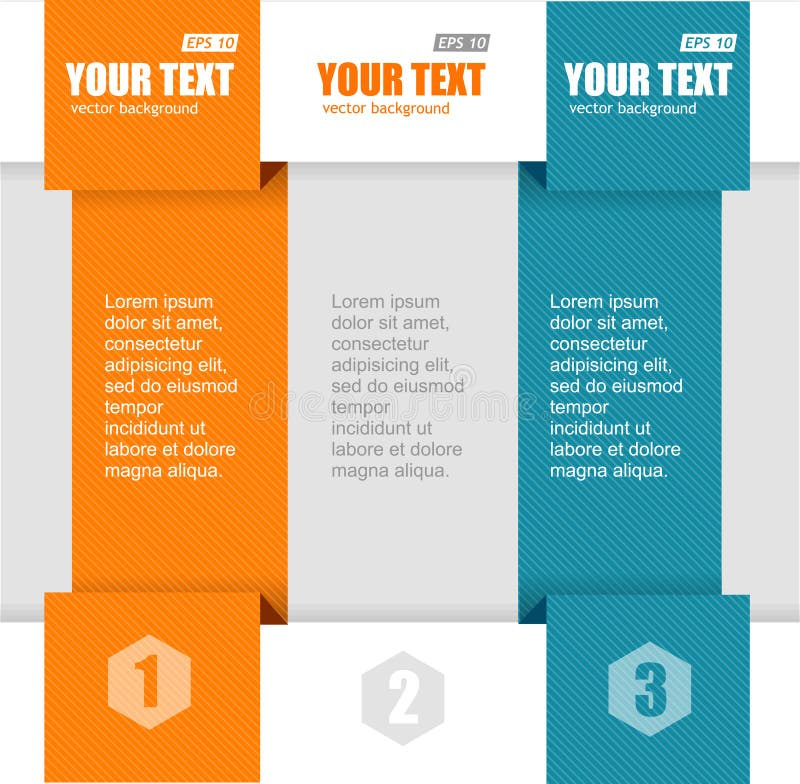 EPS 10
YOUR TEXT
vector background

Lorem ipsum dolor sit amet, consectetur adipisicing elit, sed do eiusmod tempor incididunt ut labore et dolore magna aliqua.

1

EPS 10
YOUR TEXT
vector background

Lorem ipsum dolor sit amet, consectetur adipisicing elit, sed do eiusmod tempor incididunt ut labore et dolore magna aliqua.

2

EPS 10
YOUR TEXT
vector background

Lorem ipsum dolor sit amet, consectetur adipisicing elit, sed do eiusmod tempor incididunt ut labore et dolore magna aliqua.

3

dreamstime