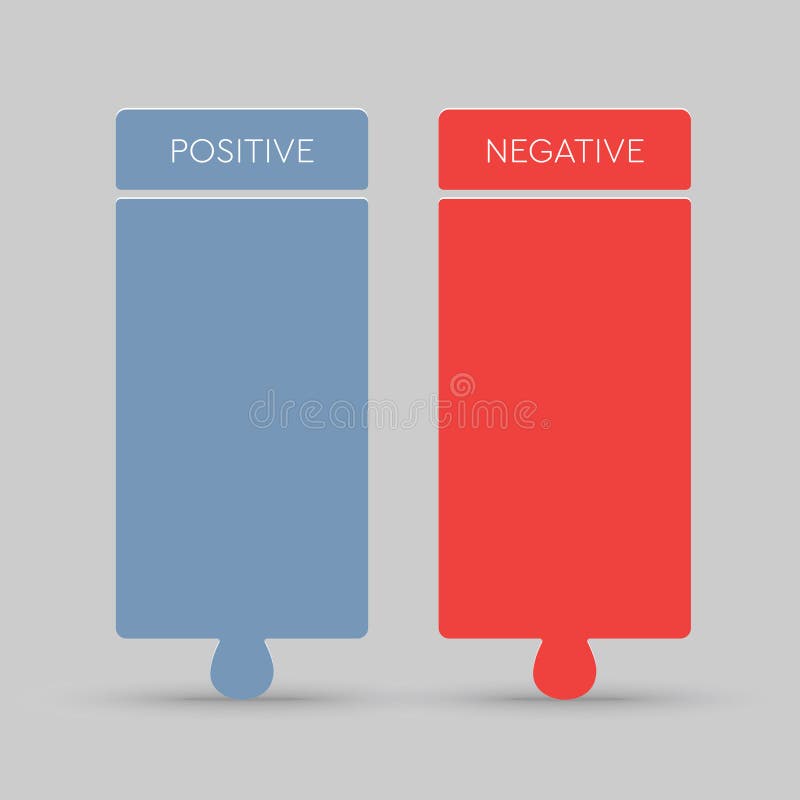 POSITIVE

NEGATIVE

dreamstime