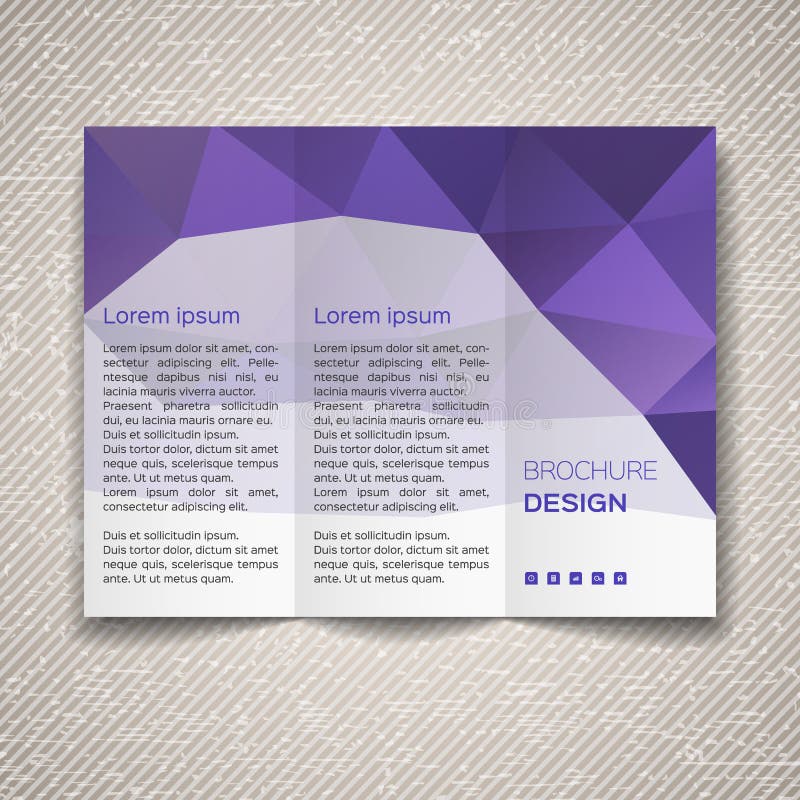 Lorem ipsum

Lorem ipsum dolor sit amet, consectetur adipiscing elit. Pellentesque dapibus nisi nisl, eu lacinia mauris viverra auctor. Praesent pharetra sollicitudin dui, eu lacinia mauris ornare eu. Duis et sollicitudin ipsum. Duis tortor dolor, dictum sit amet neque quis, scelerisque tempus ante. Ut ut metus quam. Lorem ipsum dolor sit amet, consectetur adipiscing elit.

Duis et sollicitudin ipsum. Duis tortor dolor, dictum sit amet neque quis, scelerisque tempus ante. Ut ut metus quam.

Lorem ipsum

Lorem ipsum dolor sit amet, consectetur adipiscing elit. Pellentesque dapibus nisi nisl, eu lacinia mauris viverra auctor. Praesent pharetra sollicitudin dui, eu lacinia mauris ornare eu. Duis et sollicitudin ipsum. Duis tortor dolor, dictum sit amet neque quis, scelerisque tempus ante. Ut ut metus quam. Lorem ipsum dolor sit amet, consectetur adipiscing elit.

Duis et sollicitudin ipsum. Duis tortor dolor, dictum sit amet neque quis, scelerisque tempus ante. Ut ut metus quam.

BROCHURE
DESIGN