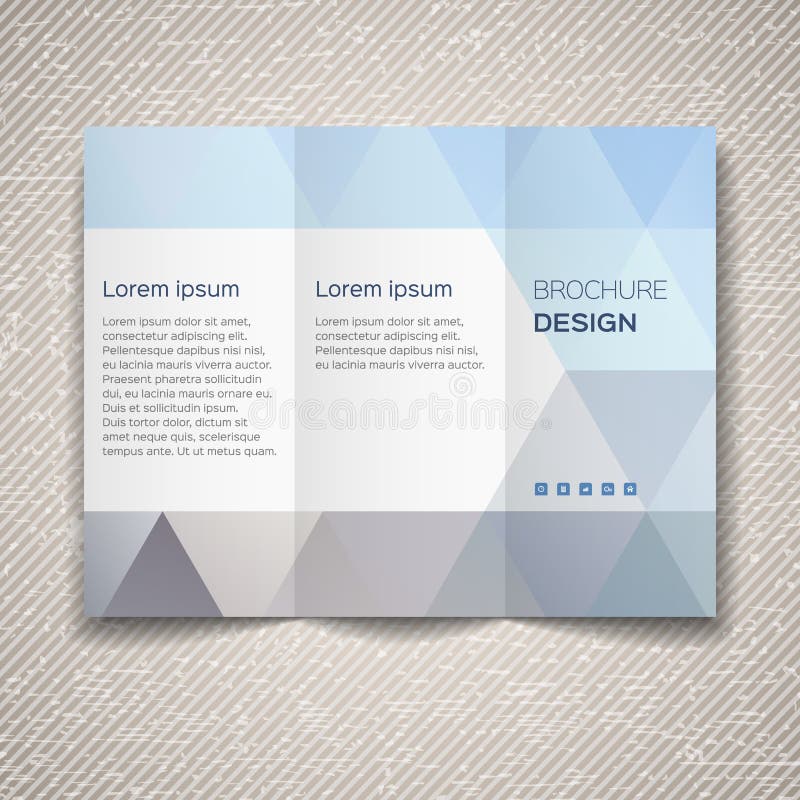 Lorem ipsum

Lorem ipsum dolor sit amet, consectetur adipiscing elit. Pellentesque dapibus nisi nisl, eu lacinia mauris viverra auctor. Praesent pharetra sollicitudin dui, eu lacinia mauris ornare eu. Duis et sollicitudin ipsum. Duis tortor dolor, dictum sit amet neque quis, scelerisque tempus ante. Ut ut metus quam.

Lorem ipsum

Lorem ipsum dolor sit amet, consectetur adipiscing elit. Pellentesque dapibus nisi nisl, eu lacinia mauris viverra auctor.

dreamstime

BROCHURE
DESIGN