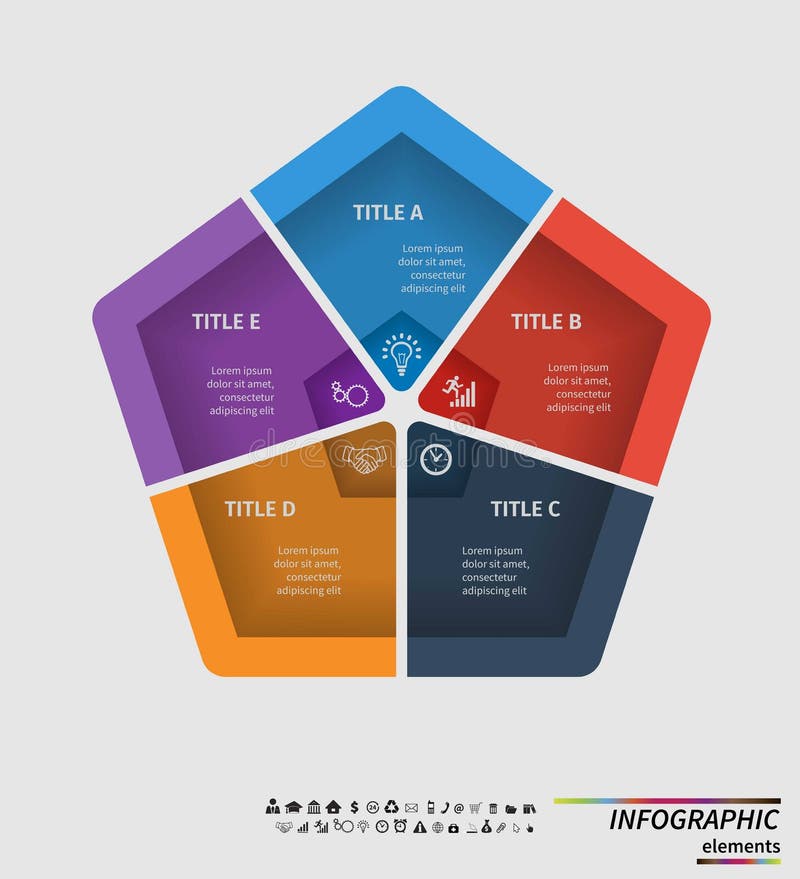 TITLE A

Lorem ipsum dolor sit amet, consectetur adipiscing elit

TITLE B

Lorem ipsum dolor sit amet, consectetur adipiscing elit

TITLE C

Lorem ipsum dolor sit amet, consectetur adipiscing elit

TITLE D

Lorem ipsum dolor sit amet, consectetur adipiscing elit

TITLE E

Lorem ipsum dolor sit amet, consectetur adipiscing elit

dreamstime

INFOGRAPHIC
elements