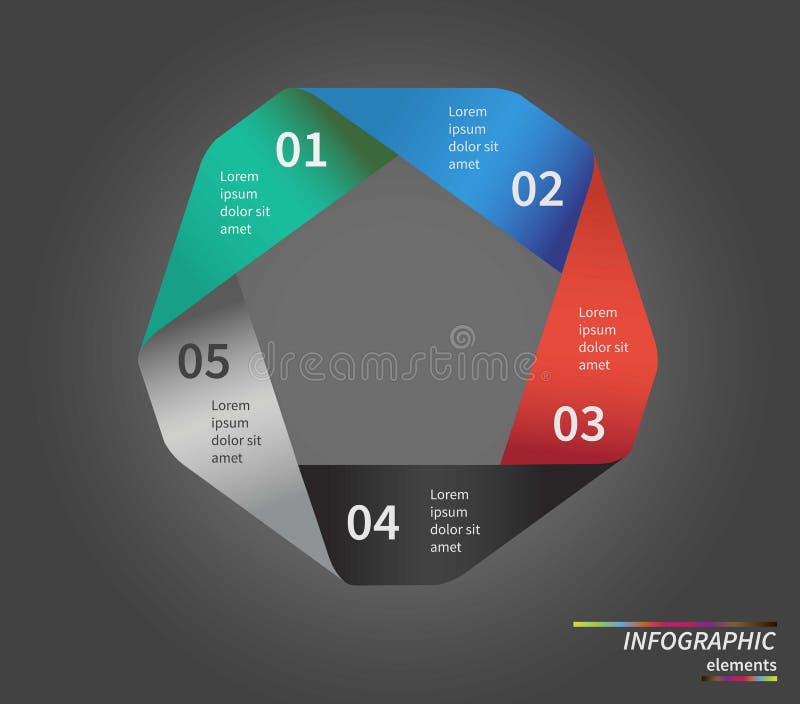 01
Lorem ipsum dolor sit amet

Lorem ipsum dolor sit amet
02

Lorem ipsum dolor sit amet
03

04
Lorem ipsum dolor sit amet

05
Lorem ipsum dolor sit amet

dreamstime

INFOGRAPHIC
elements