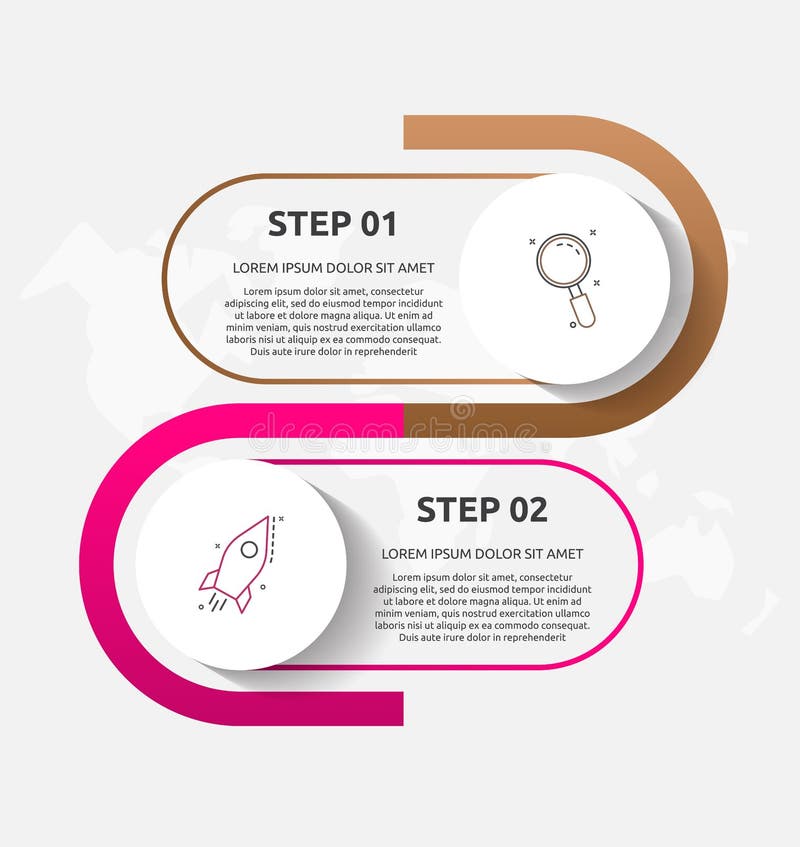 STEP 01

LOREM IPSUM DOLOR SIT AMET

Lorem ipsum dolor sit amet, consectetur adipiscing elit, sed do eiusmod tempor incididunt ut labore et dolore magna aliqua. Ut enim ad minim veniam, quis nostrud exercitation ullamco laboris nisi ut aliquip ex ea commodo consequat. Duis aute irure dolor in reprehenderit

dreamstime

STEP 02

LOREM IPSUM DOLOR SIT AMET

Lorem ipsum dolor sit amet, consectetur adipiscing elit, sed do eiusmod tempor incididunt ut labore et dolore magna aliqua. Ut enim ad minim veniam, quis nostrud exercitation ullamco laboris nisi ut aliquip ex ea commodo consequat. Duis aute irure dolor in reprehenderit