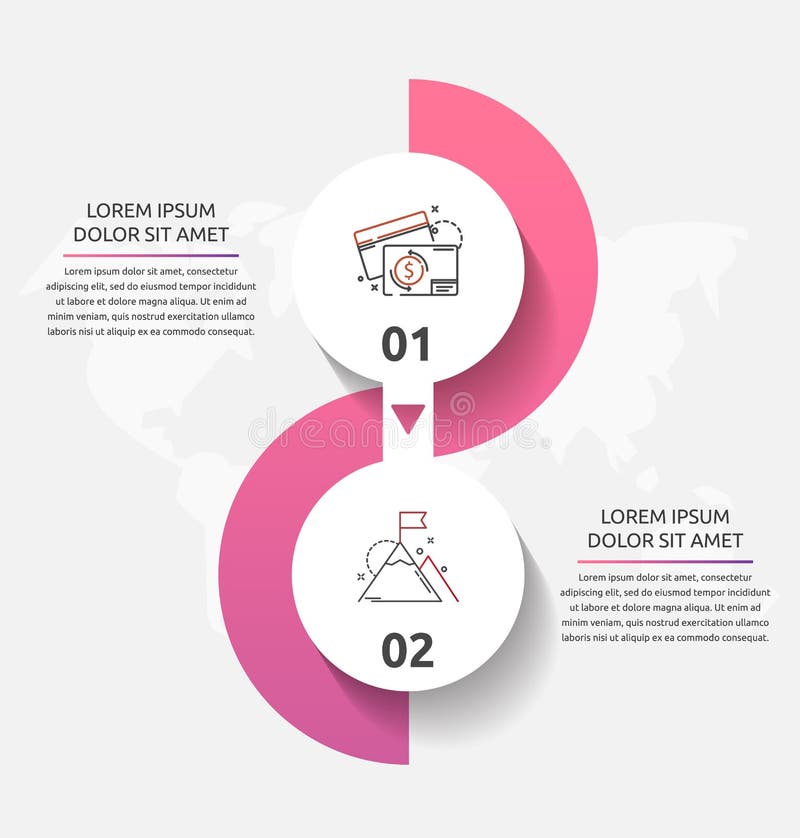 LOREM IPSUM DOLOR SIT AMET

Lorem ipsum dolor sit amet, consectetur adipiscing elit, sed do eiusmod tempor incididunt ut labore et dolore magna aliqua. Ut enim ad minim veniam, quis nostrud exercitation ullamco laboris nisi ut aliquip ex ea commodo consequat.

$

01

dreamstime

02

LOREM IPSUM DOLOR SIT AMET

Lorem ipsum dolor sit amet, consectetur adipiscing elit, sed do eiusmod tempor incididunt ut labore et dolore magna aliqua. Ut enim ad minim veniam, quis nostrud exercitation ullamco laboris nisi ut aliquip ex ea commodo consequat.