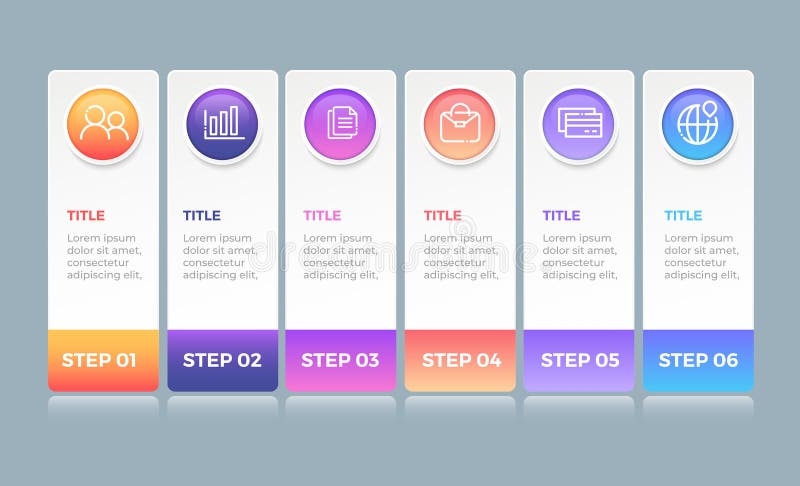 TITLE

Lorem ipsum dolor sit amet, consectetur adipiscing elit,

STEP 01

TITLE

Lorem ipsum dolor sit amet, consectetur adipiscing elit,

STEP 02

TITLE

Lorem ipsum dolor sit amet, consectetur adipiscing elit,

STEP 03

TITLE

Lorem ipsum dolor sit amet, consectetur adipiscing elit,

STEP 04

TITLE

Lorem ipsum dolor sit amet, consectetur adipiscing elit,

STEP 05

TITLE

Lorem ipsum dolor sit amet, consectetur adipiscing elit,

STEP 06

dreamstime