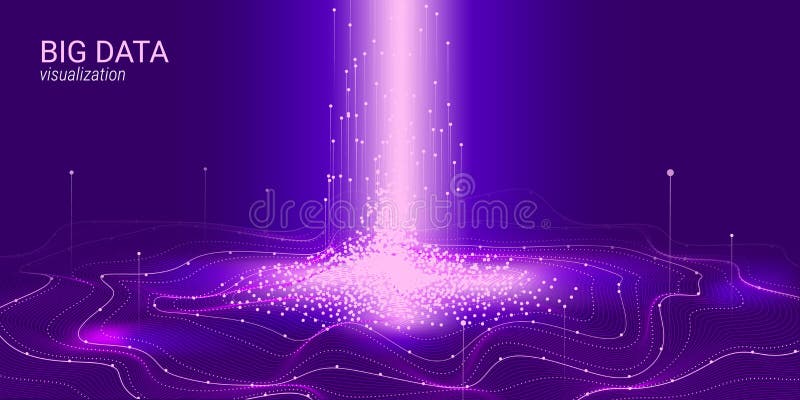 BIG DATA
visualization

dreamstime