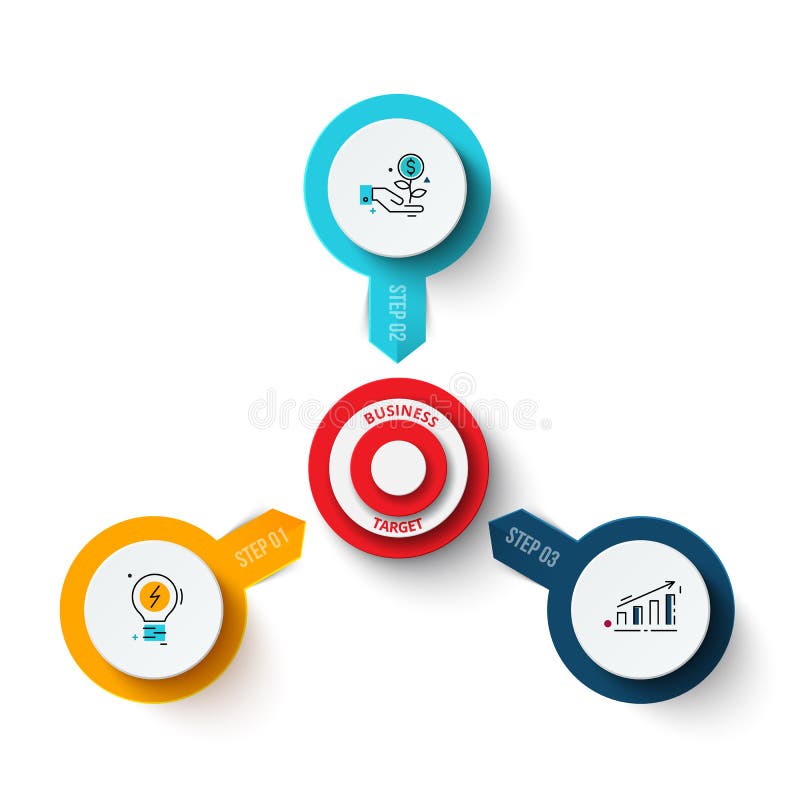 STEP 02

dreamstime

BUSINESS

TARGET

STEP 01

STEP 03