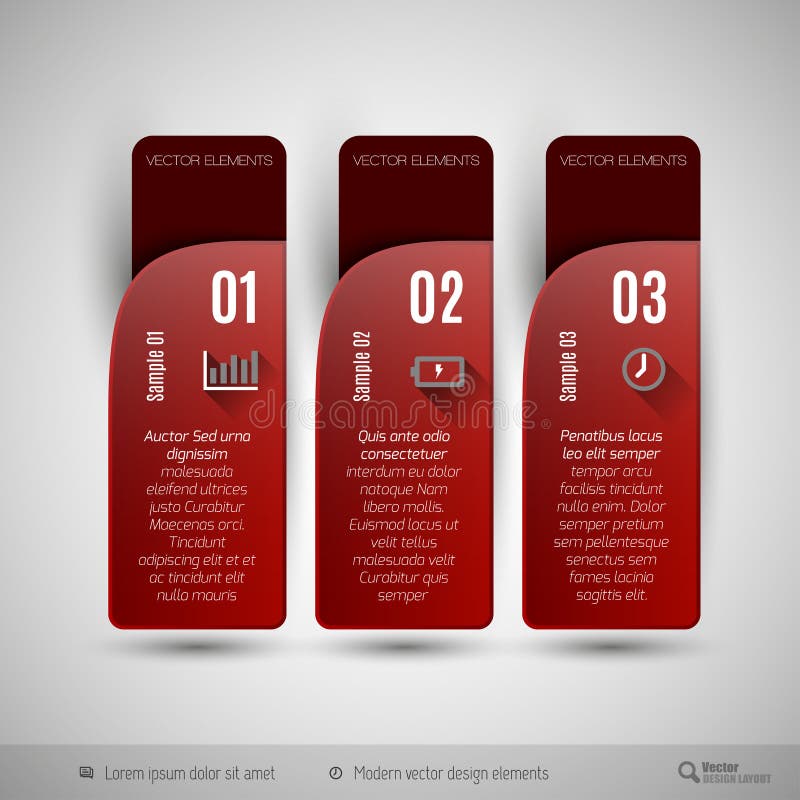 VECTOR ELEMENTS

01

Sample 01

Auctor Sed urna dignissim malesuada eleifend ultrices justo Curabitur Maecenas orci. Tincidunt adipiscing elit et et ac tincidunt elit nulla mauris

VECTOR ELEMENTS

02

Sample 02

Quis ante odio consectetuer interdum eu dolor natoque Nam libero mollis. Euismod lacus ut velit tellus malesuada velit Curabitur quis semper

VECTOR ELEMENTS

03

Sample 03

Penatibus lacus leo elit semper tempor arcu facilisis tincidunt nulla enim. Dolor semper pretium sem pellentesque senectus sem fames lacinia sagittis elit.

dreamstime

Lorem ipsum dolor sit amet

Modern vector design elements

Vector DESIGN LAYOUT