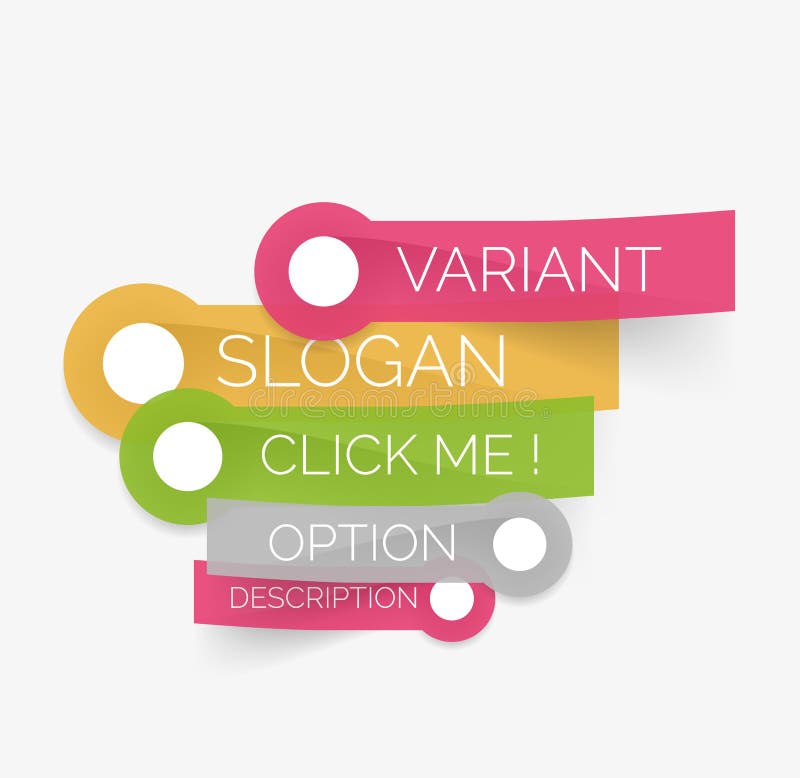 VARIANT

SLOGAN

dreamstime

CLICK ME !

OPTION

DESCRIPTION