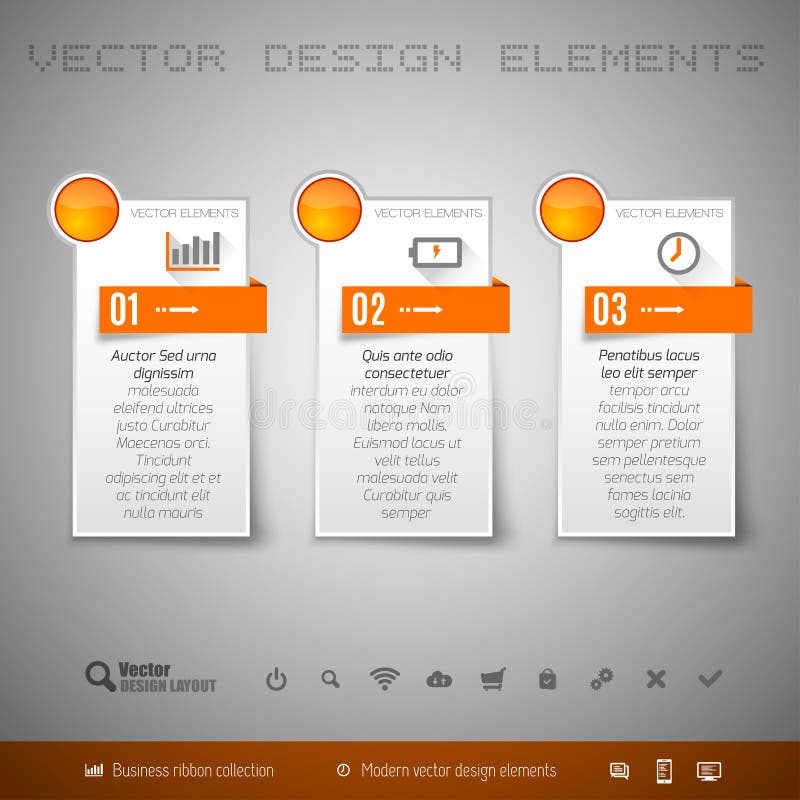 VECTOR DESIGN ELEMENTS

VECTOR ELEMENTS

01

Auctor Sed urna dignissim
malesuada eleifend ultrices justo Curabitur Maecenas orci. Tincidunt adipiscing elit et et ac tincidunt elit nulla mauris

VECTOR ELEMENTS

02

Quis ante odio consectetuer
interdum eu dolor natoque Nam libero mollis. Euismod lacus ut velit tellus malesuada velit Curabitur quis semper

VECTOR ELEMENTS

03

Penatibus lacus leo elit semper
tempor arcu facilisis tincidunt nulla enim. Dolor semper pretium sem pellentesque senectus sem fames lacinia sagittis elit.

dreamstime

Vector DESIGN LAYOUT

Business ribbon collection

Modern vector design elements