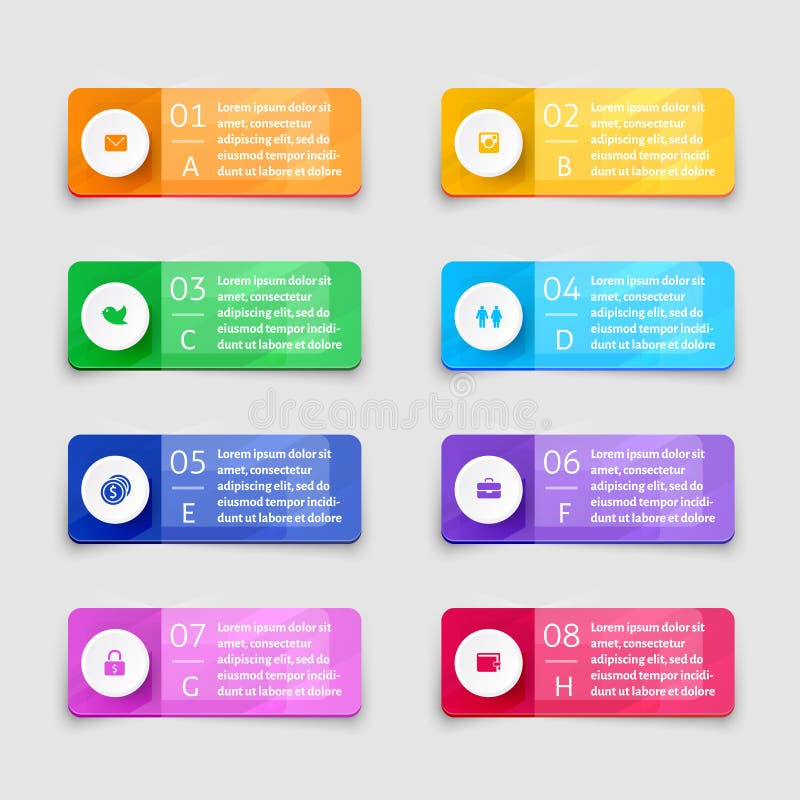 01
A
Lorem ipsum dolor sit amet, consectetur adipiscing elit, sed do eiusmod tempor incididunt ut labore et dolore

02
B
Lorem ipsum dolor sit amet, consectetur adipiscing elit, sed do eiusmod tempor incididunt ut labore et dolore

03
C
Lorem ipsum dolor sit amet, consectetur adipiscing elit, sed do eiusmod tempor incididunt ut labore et dolore

04
D
Lorem ipsum dolor sit amet, consectetur adipiscing elit, sed do eiusmod tempor incididunt ut labore et dolore

dreamstime

05
E
Lorem ipsum dolor sit amet, consectetur adipiscing elit, sed do eiusmod tempor incididunt ut labore et dolore

06
F
Lorem ipsum dolor sit amet, consectetur adipiscing elit, sed do eiusmod tempor incididunt ut labore et dolore

07
G
Lorem ipsum dolor sit amet, consectetur adipiscing elit, sed do eiusmod tempor incididunt ut labore et dolore

08
H
Lorem ipsum dolor sit amet, consectetur adipiscing elit, sed do eiusmod tempor incididunt ut labore et dolore