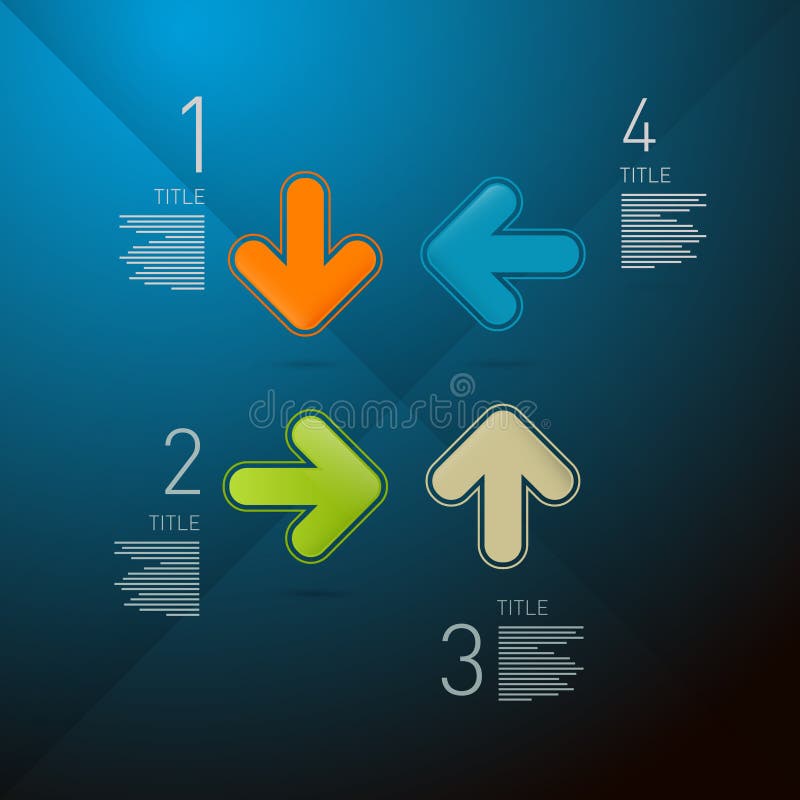 1
TITLE

4
TITLE

dreamstime

2
TITLE

TITLE
3