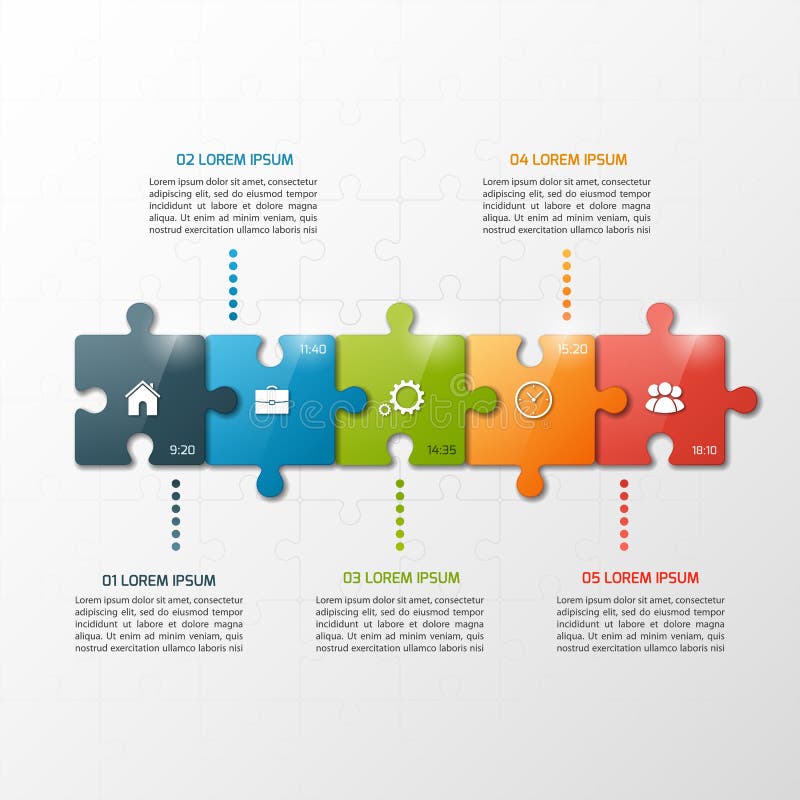 02 LOREM IPSUM

Lorem ipsum dolor sit amet, consectetur adipiscing elit, sed do eiusmod tempor incididunt ut labore et dolore magna aliqua. Ut enim ad minim veniam, quis nostrud exercitation ullamco laboris nisi

04 LOREM IPSUM

Lorem ipsum dolor sit amet, consectetur adipiscing elit, sed do eiusmod tempor incididunt ut labore et dolore magna aliqua. Ut enim ad minim veniam, quis nostrud exercitation ullamco laboris nisi

9:20

11:40

14:35

15:20

18:10

dreamstime

01 LOREM IPSUM

Lorem ipsum dolor sit amet, consectetur adipiscing elit, sed do eiusmod tempor incididunt ut labore et dolore magna aliqua. Ut enim ad minim veniam, quis nostrud exercitation ullamco laboris nisi

03 LOREM IPSUM

Lorem ipsum dolor sit amet, consectetur adipiscing elit, sed do eiusmod tempor incididunt ut labore et dolore magna aliqua. Ut enim ad minim veniam, quis nostrud exercitation ullamco laboris nisi

05 LOREM IPSUM

Lorem ipsum dolor sit amet, consectetur adipiscing elit, sed do eiusmod tempor incididunt ut labore et dolore magna aliqua. Ut enim ad minim veniam, quis nostrud exercitation ullamco laboris nisi