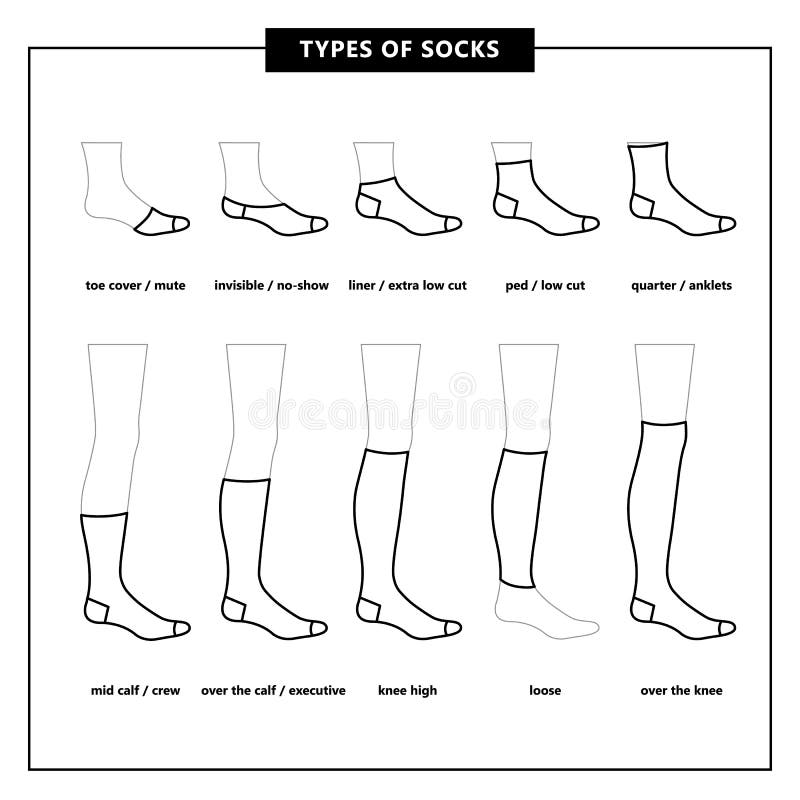 TYPES OF SOCKS

toe cover / mute

invisible / no-show

liner / extra low cut

ped / low cut

quarter / anklets

dreamstime

mid calf / crew

over the calf / executive

knee high

loose

over the knee