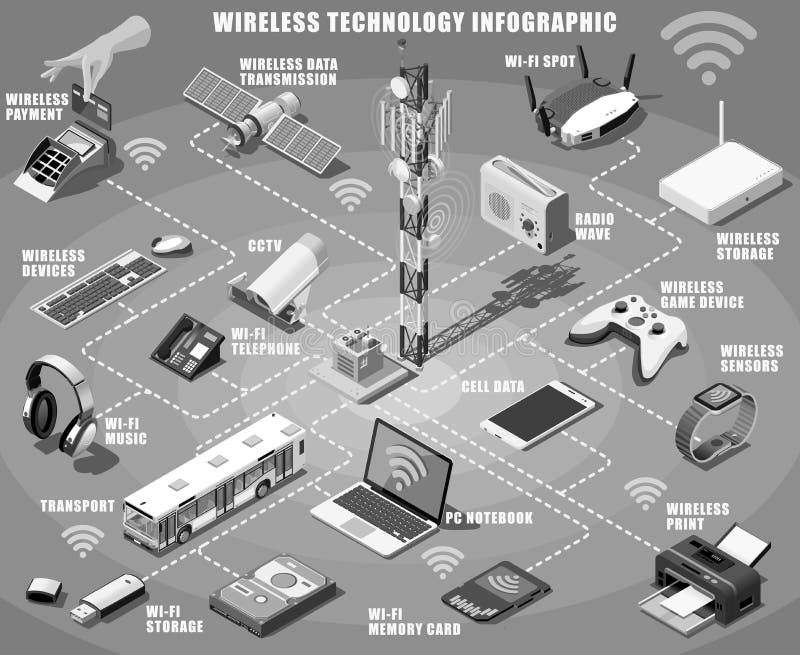 WIRELESS TECHNOLOGY INFOGRAPHIC

WIRELESS PAYMENT

WIRELESS DATA TRANSMISSION

WI-FI SPOT

RADIO WAVE

WIRELESS STORAGE

WIRELESS DEVICES

CCTV

WIRELESS GAME DEVICE

WI-FI TELEPHONE

WIRELESS SENSORS

CELL DATA

WI-FI MUSIC

TRANSPORT

PC NOTEBOOK

WIRELESS PRINT

WI-FI STORAGE

WI-FI MEMORY CARD