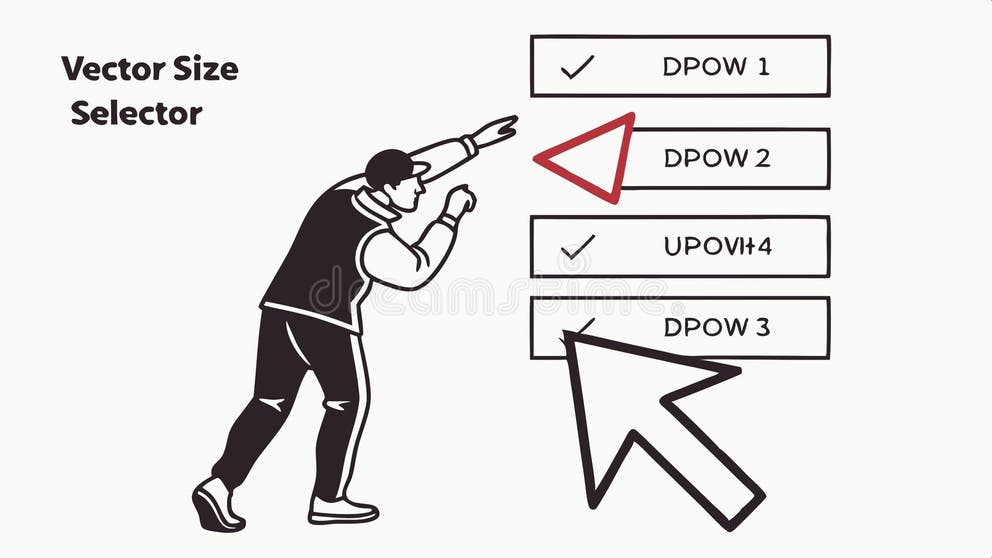 Vector Size Selector

✓ DPOW 1

DPOW 2

✓ UPOVI+4

✓ DPOW 3

dreamstime