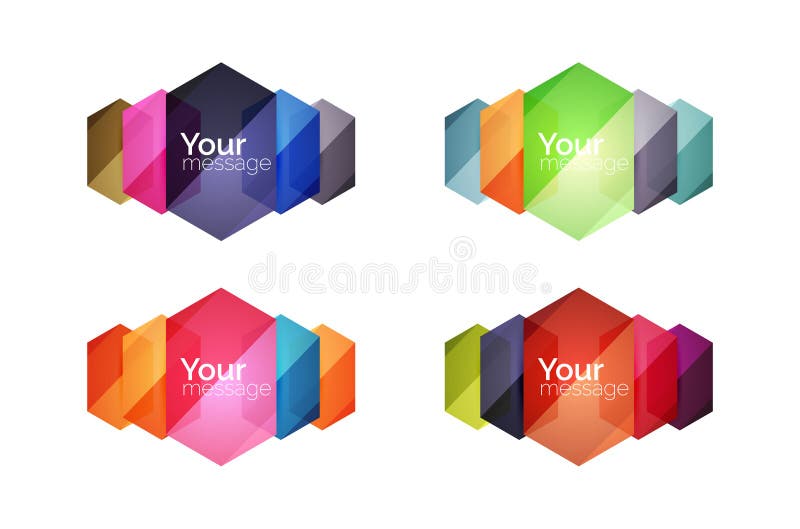 Your message

Your message

dreamstime

Your message

Your message