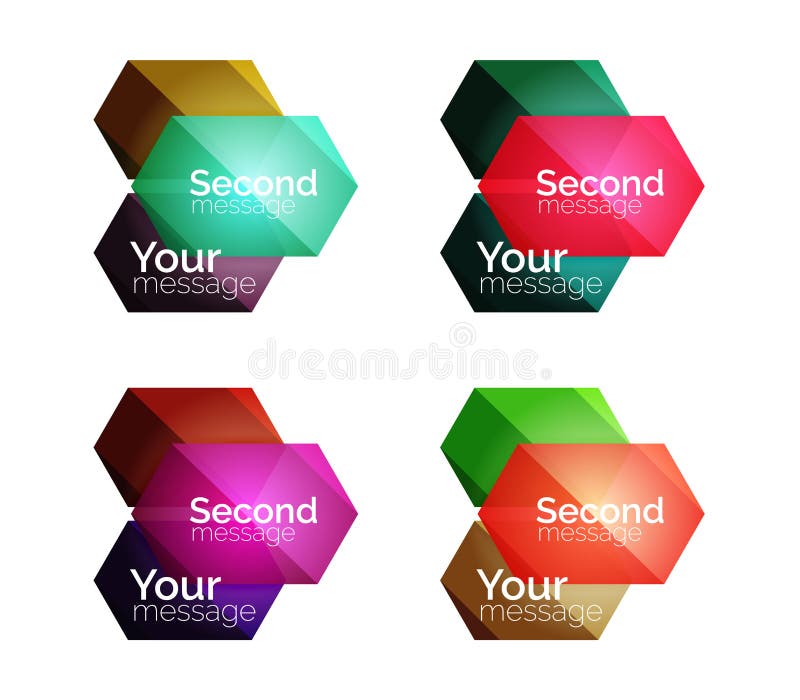 Second
message

Your
message

Second
message

Your
message

dreamstime

Second
message

Your
message

Second
message

Your
message