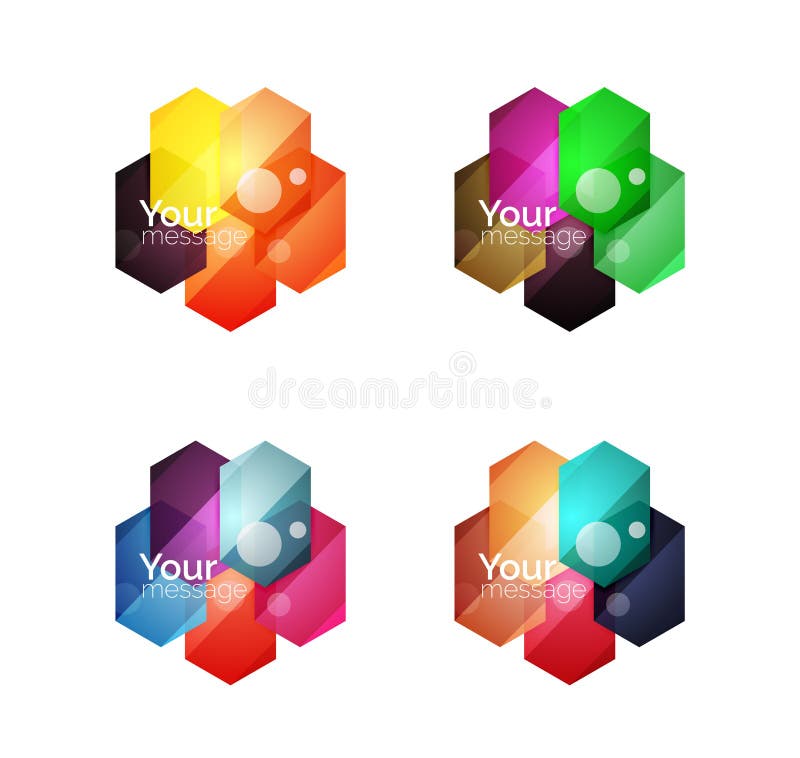 Your message

Your message

dreamstime

Your message

Your message