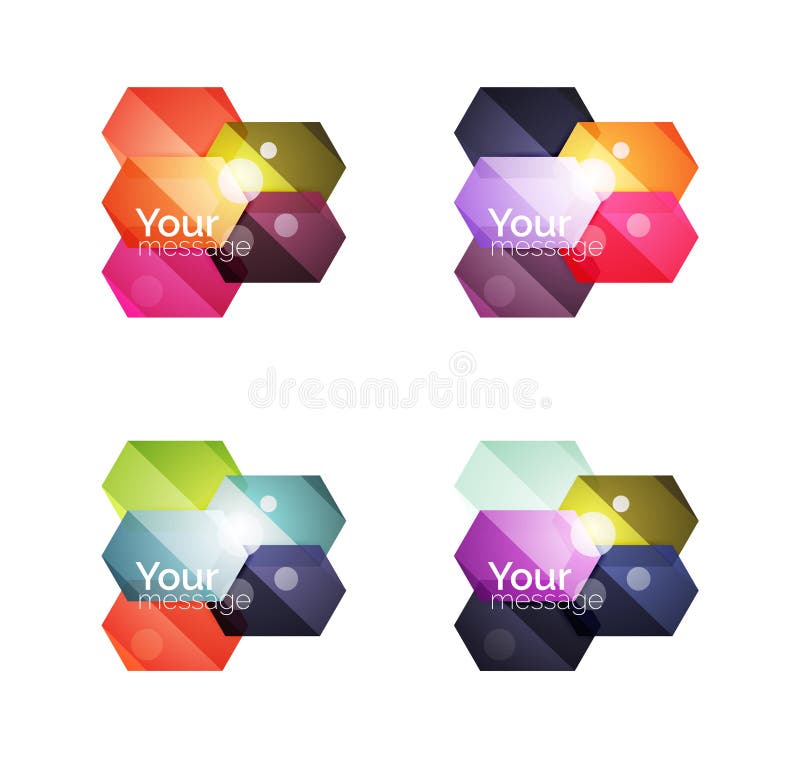 Your message

Your message

dreamstime.

Your message

Your message