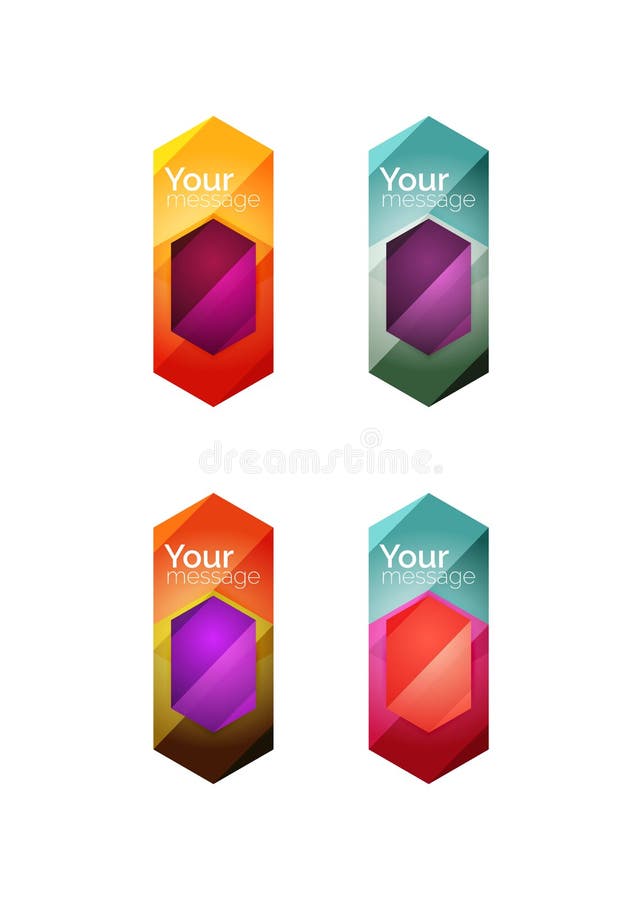 Your message

Your message

dreamstime.

Your message

Your message