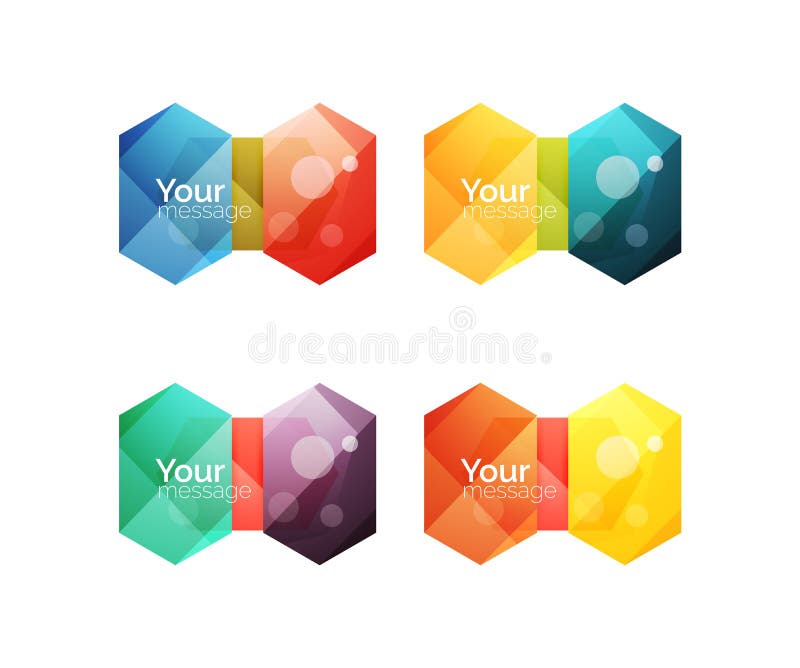 Your
message

Your
message

dreamstime.

Your
message

Your
message