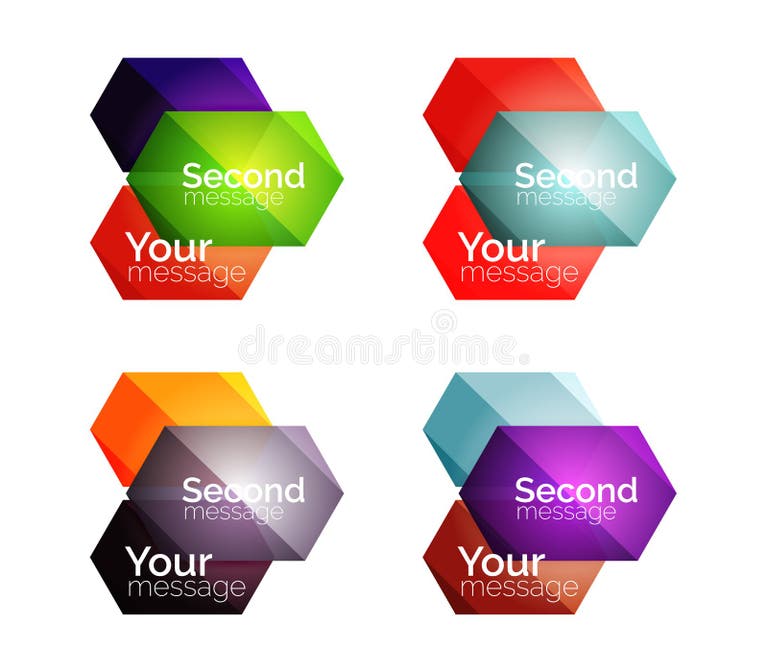 Second
message

Your
message

Second
message

Your
message

dreamstime.

Second
message

Your
message

Second
message

Your
message