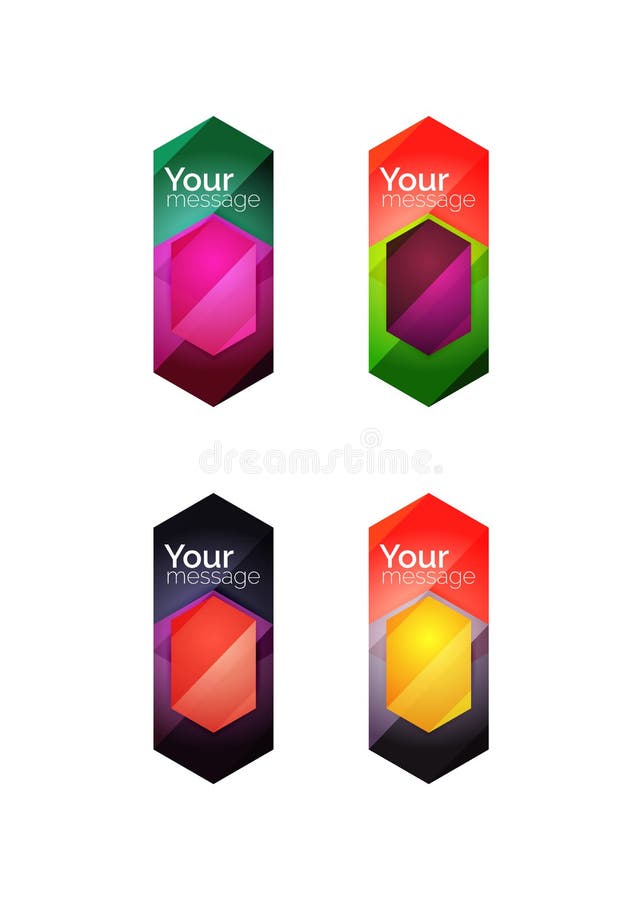 Your message

Your message

dreamstime.

Your message

Your message