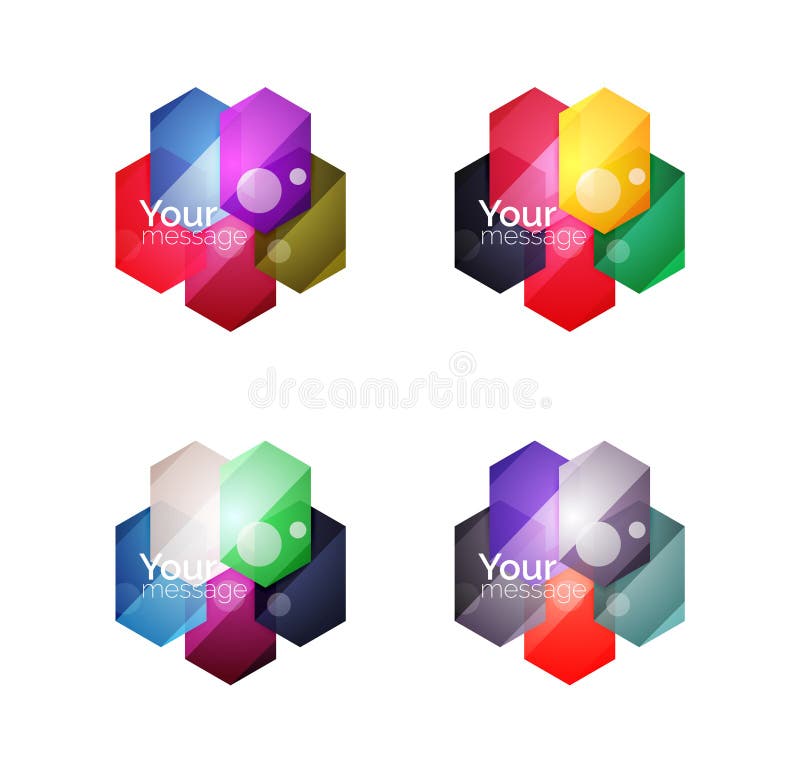 Your message

Your message

dreamstime

Your message

Your message