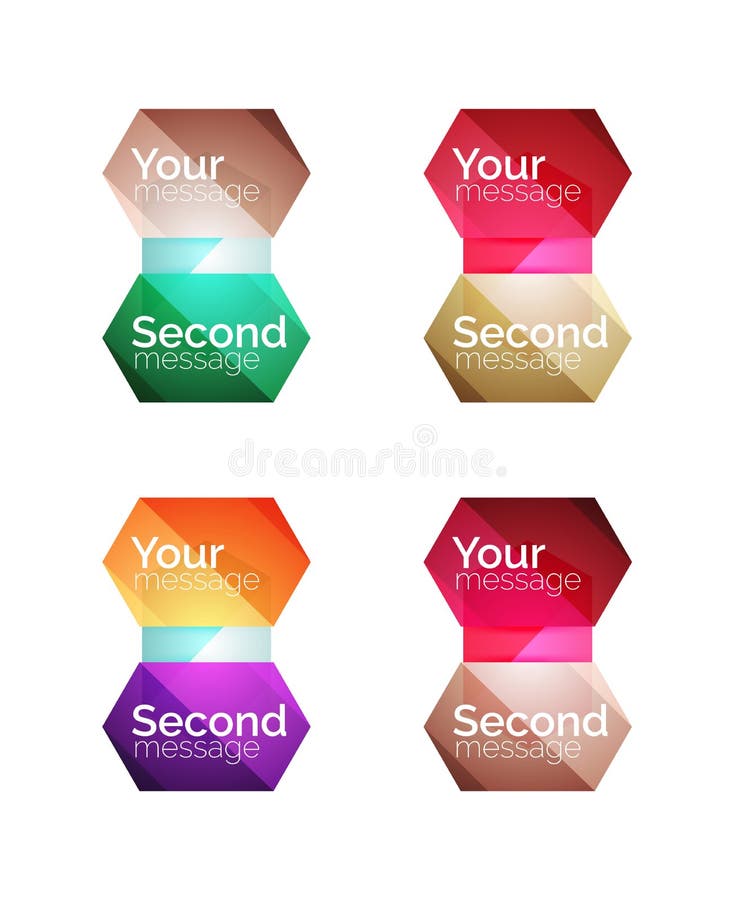 Your message

Second message

Your message

Second message

dreamstime.

Your message

Second message

Your message

Second message