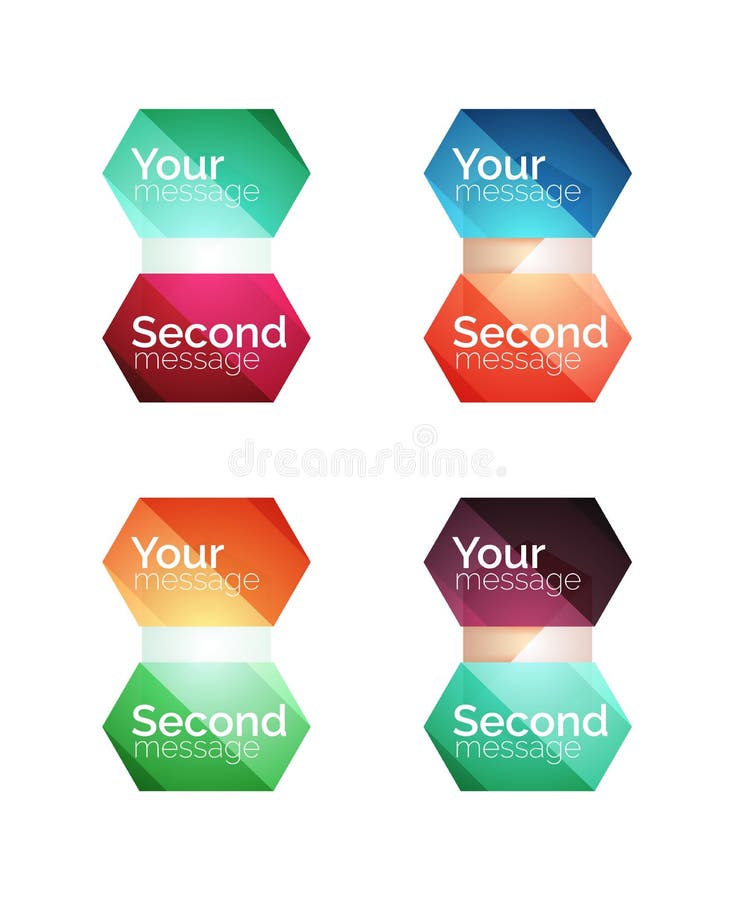 Your
message

Second
message

Your
message

Second
message

dreamstime.

Your
message

Second
message

Your
message

Second
message