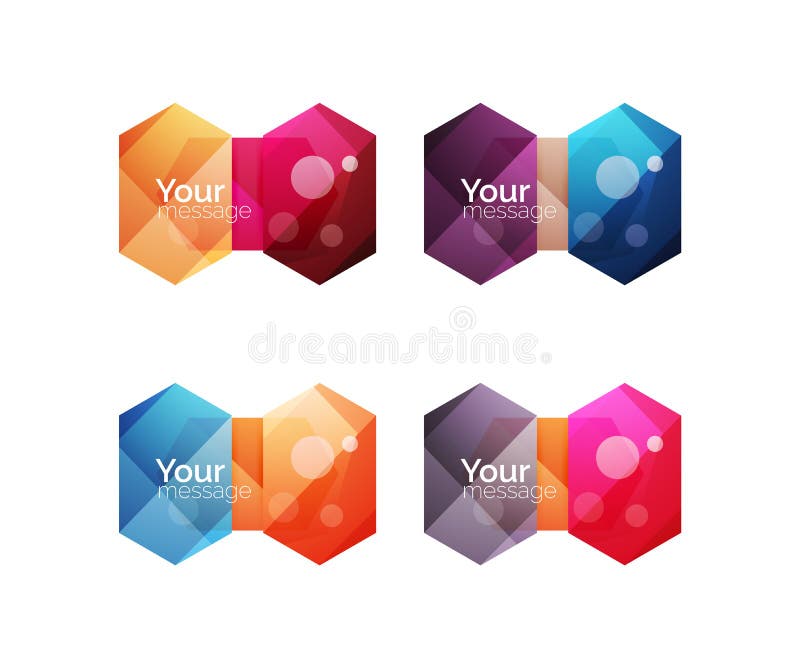 Your message

Your message

dreamstime.

Your message

Your message