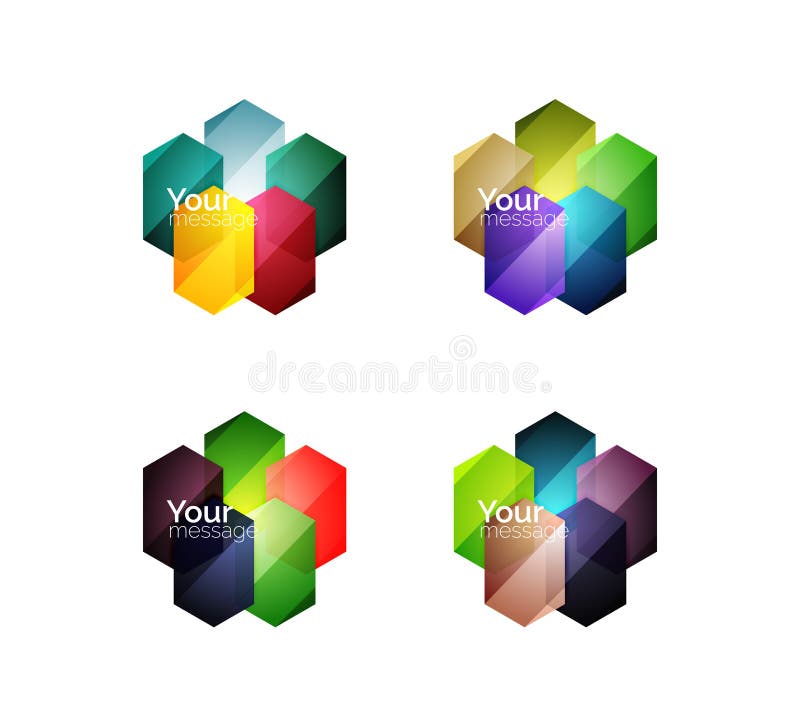 Your message

Your message

dreamstime.

Your message

Your message