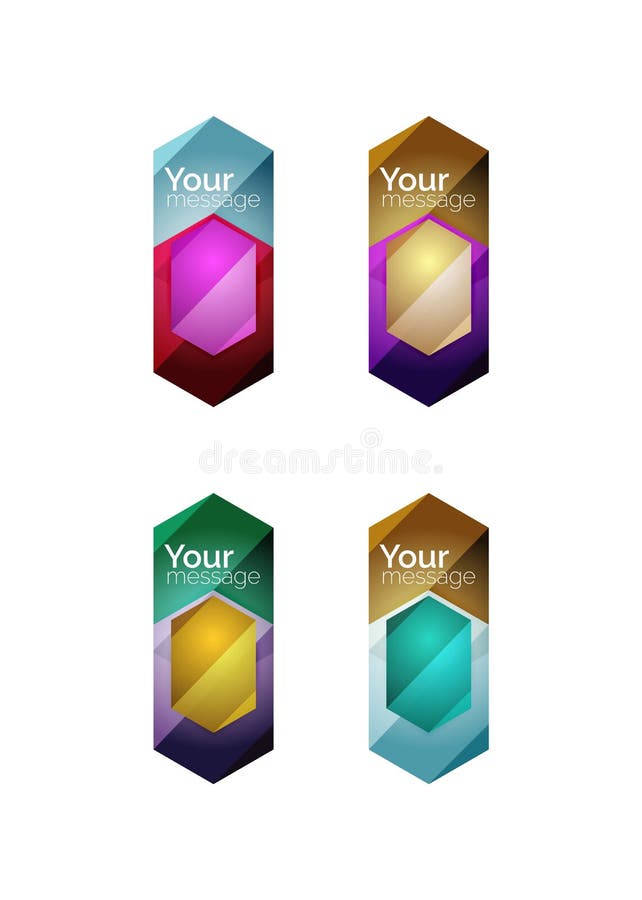 Your message

Your message

dreamstime.

Your message

Your message