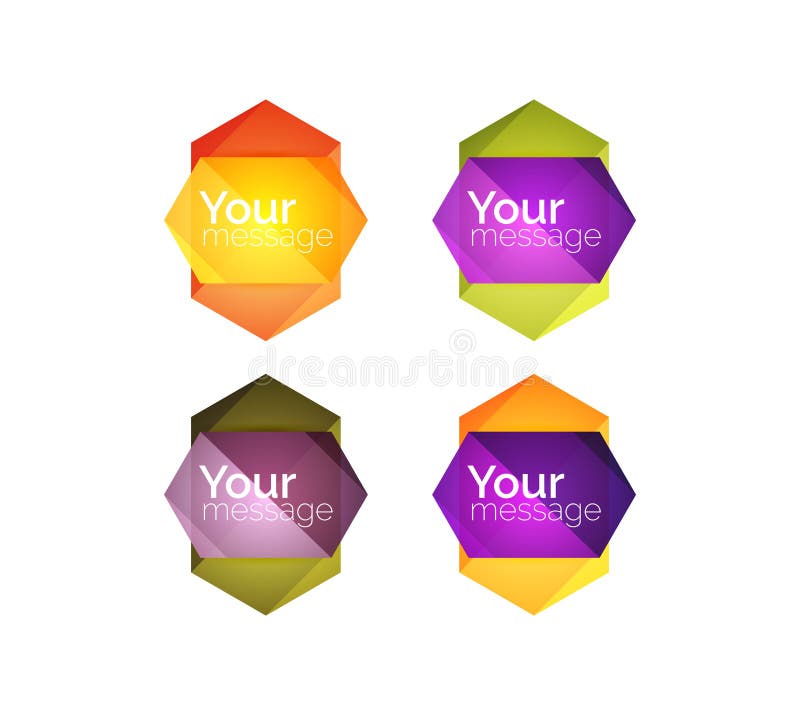 Your message

Your message

dreamstime

Your message

Your message