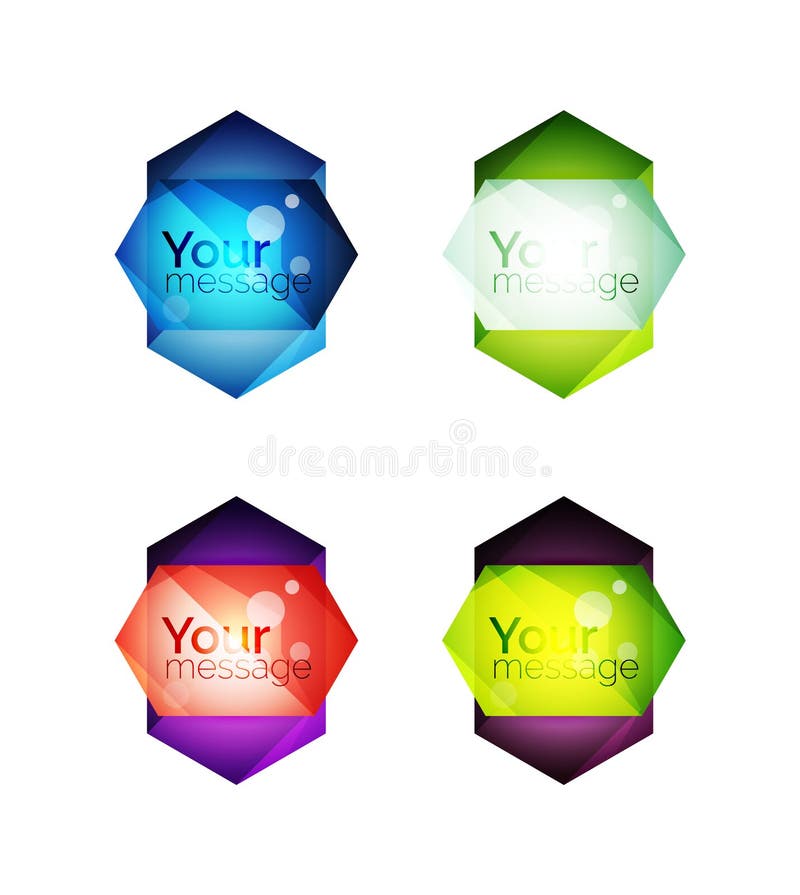 Your message

Your message

dreamstime

Your message

Your message