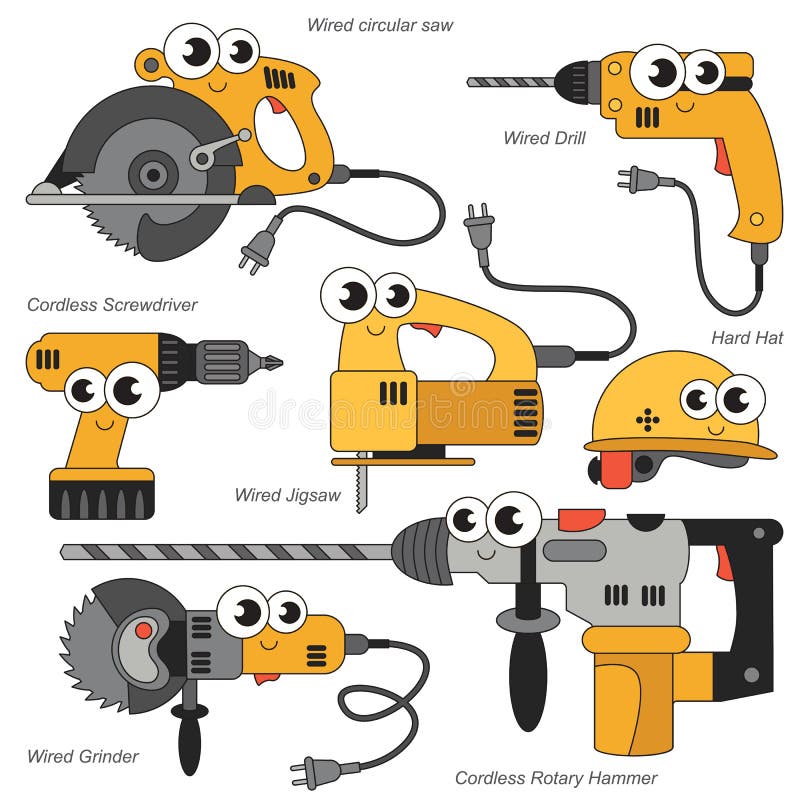 Wired circular saw

Wired Drill

Cordless Screwdriver

Hard Hat

dreamstime

Wired Jigsaw

Wired Grinder

Cordless Rotary Hammer