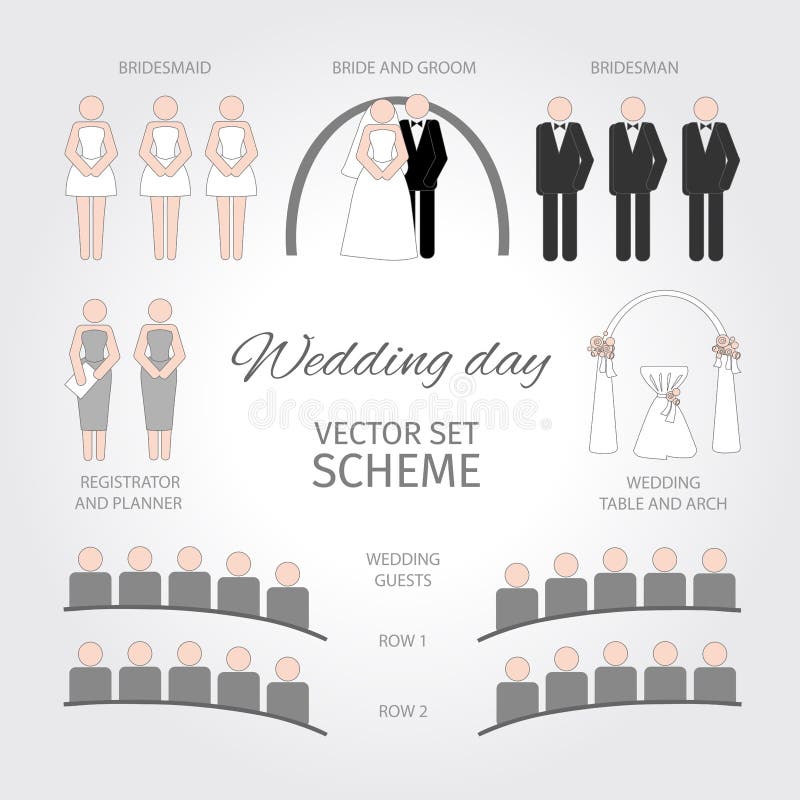 BRIDESMAID

BRIDE AND GROOM

BRIDESMAN

Wedding day

dreamstime

VECTOR SET
SCHEME

REGISTRATOR AND PLANNER

WEDDING TABLE AND ARCH

WEDDING GUESTS

ROW 1

ROW 2