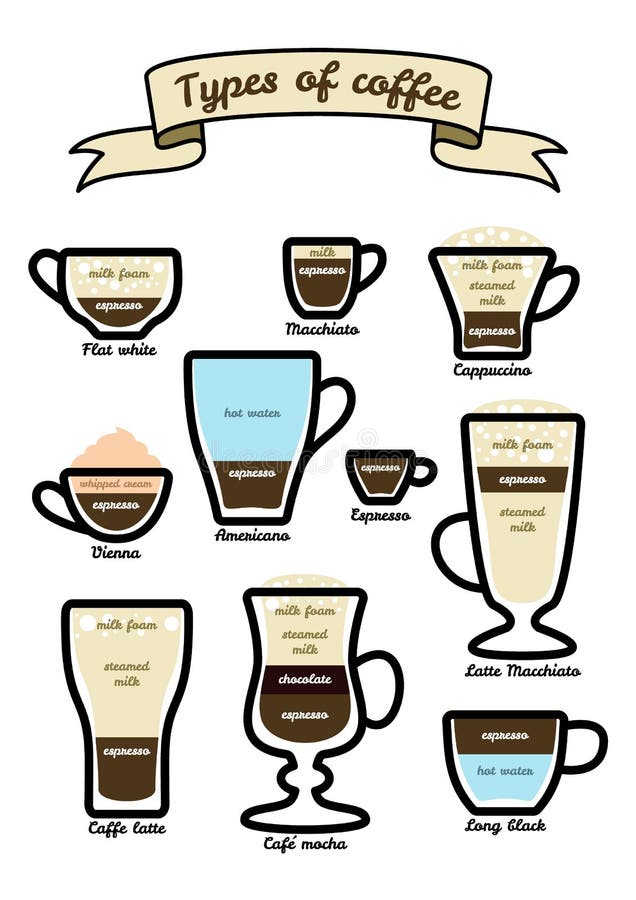 Types of coffee

milk foam
espresso
Flat white

milk
espresso
Macchiato

milk foam
steamed milk
espresso
Cappuccino

hot water
espresso
Americano

whipped cream
espresso
Vienna

espresso
Espresso

milk foam
espresso
steamed milk
Latte Macchiato

milk foam
steamed milk
espresso
Caffe latte

milk foam
steamed milk
chocolate
espresso
Café mocha

espresso
hot water
Long black