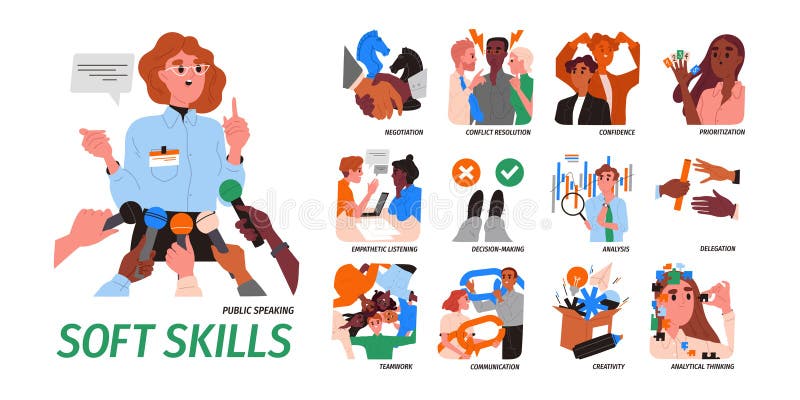 PUBLIC SPEAKING

SOFT SKILLS

NEGOTIATION

CONFLICT RESOLUTION

CONFIDENCE

PRIORITIZATION

EMPATHETIC LISTENING

DECISION-MAKING

ANALYSIS

DELEGATION

TEAMWORK

COMMUNICATION

CREATIVITY

ANALYTICAL THINKING