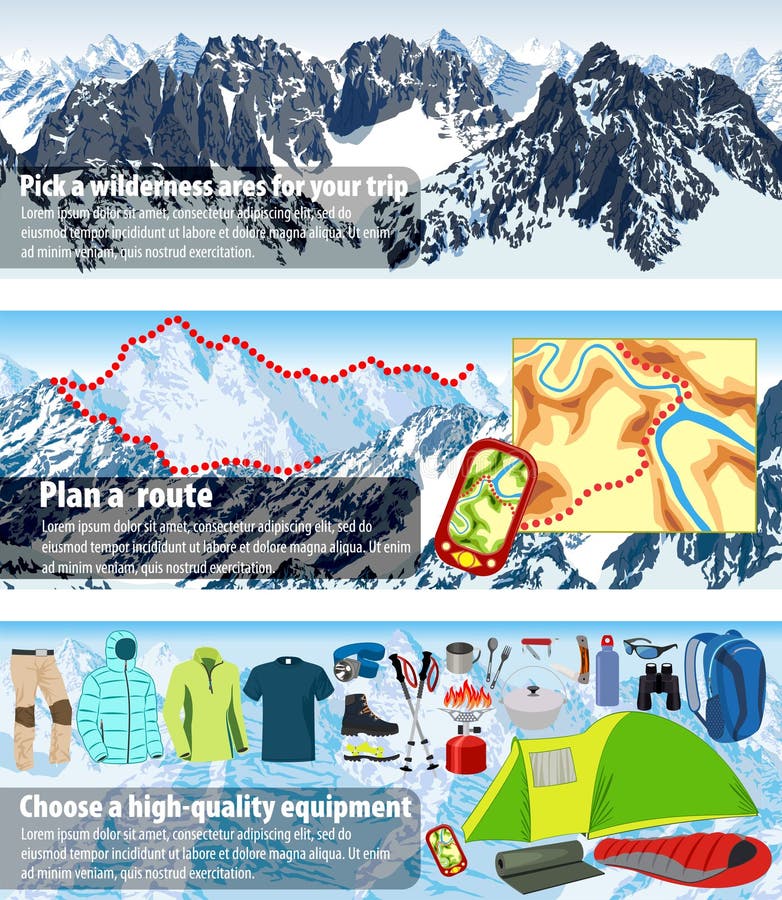 Pick a wilderness ares for your trip
Lorem ipsum dolor sit amet, consectetur adipiscing elit, sed do eiusmod tempor incididunt ut labore et dolore magna aliqua. Ut enim ad minim veniam, quis nostrud exercitation.

Plan a route
Lorem ipsum dolor sit amet, consectetur adipiscing elit, sed do eiusmod tempor incididunt ut labore et dolore magna aliqua. Ut enim ad minim veniam, quis nostrud exercitation.

Choose a high-quality equipment
Lorem ipsum dolor sit amet, consectetur adipiscing elit, sed do eiusmod tempor incididunt ut labore et dolore magna aliqua. Ut enim ad minim veniam, quis nostrud exercitation.