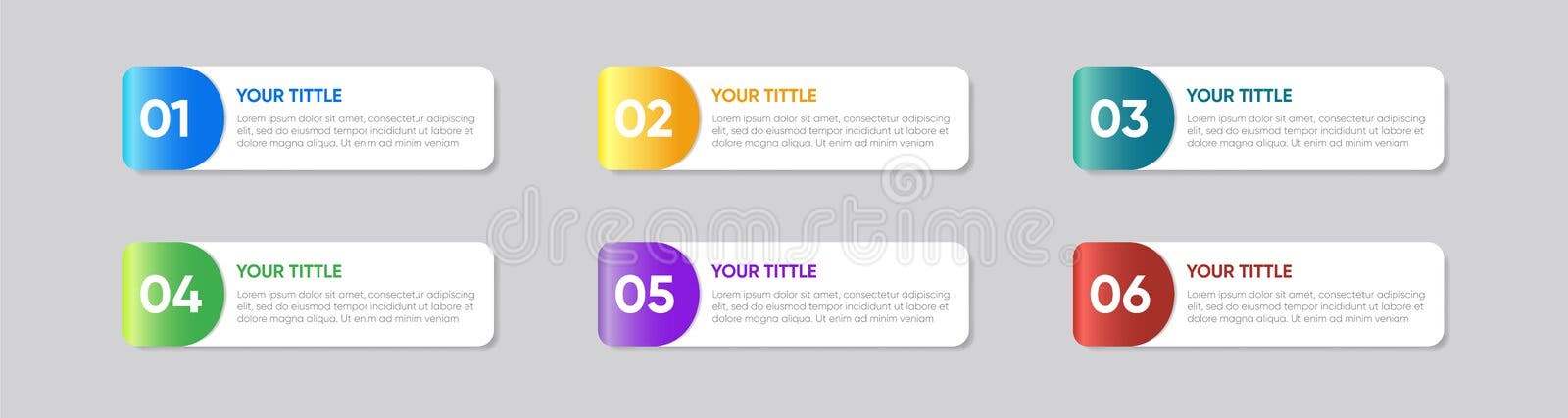 01

YOUR TITTLE

Lorem ipsum dolor sit amet, consectetur adipiscing elit, sed do eiusmod tempor incididunt ut labore et dolore magna aliqua. Ut enim ad minim veniam

02

YOUR TITTLE

Lorem ipsum dolor sit amet, consectetur adipiscing elit, sed do eiusmod tempor incididunt ut labore et dolore magna aliqua. Ut enim ad minim veniam

03

YOUR TITTLE

Lorem ipsum dolor sit amet, consectetur adipiscing elit, sed do eiusmod tempor incididunt ut labore et dolore magna aliqua. Ut enim ad minim veniam

dreamstime

04

YOUR TITTLE

Lorem ipsum dolor sit amet, consectetur adipiscing elit, sed do eiusmod tempor incididunt ut labore et dolore magna aliqua. Ut enim ad minim veniam

05

YOUR TITTLE

Lorem ipsum dolor sit amet, consectetur adipiscing elit, sed do eiusmod tempor incididunt ut labore et dolore magna aliqua. Ut enim ad minim veniam

06

YOUR TITTLE

Lorem ipsum dolor sit amet, consectetur adipiscing elit, sed do eiusmod tempor incididunt ut labore et dolore magna aliqua. Ut enim ad minim veniam