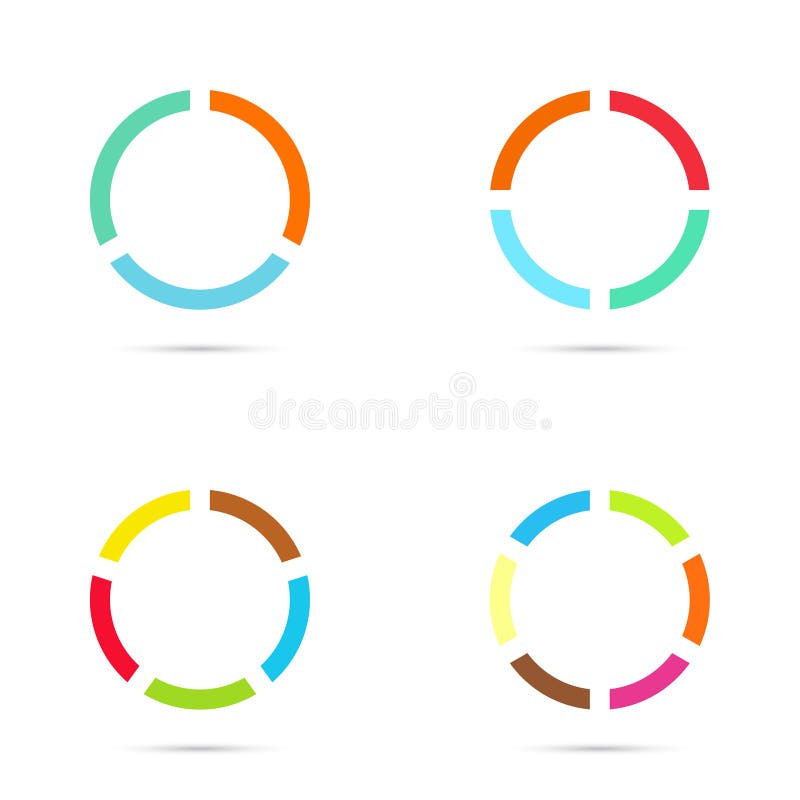 dreamstime.