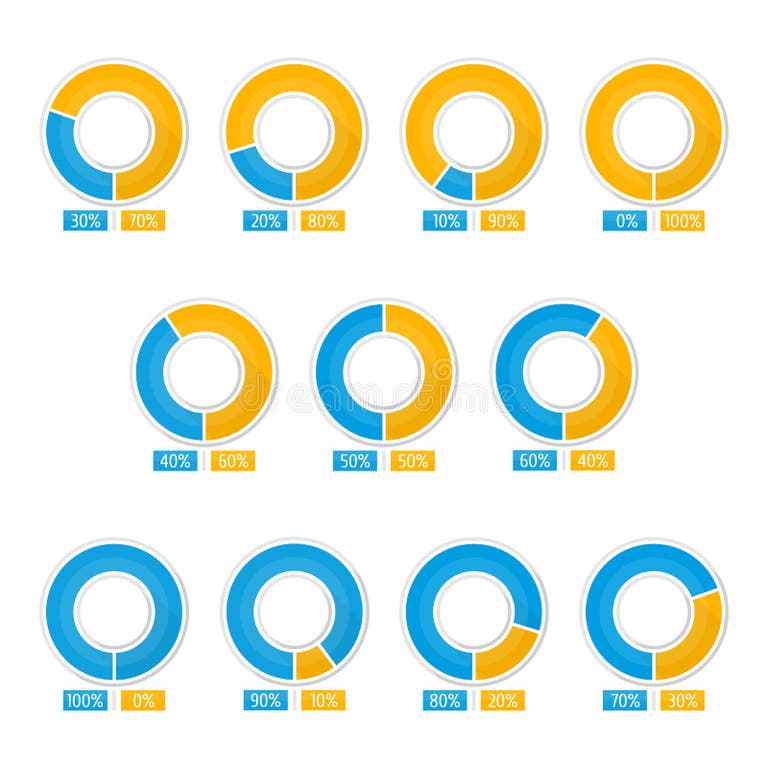 30% 70%
20% 80%
10% 90%
0% 100%

40% 60%
50% 50%
60% 40%

100% 0%
90% 10%
80% 20%
70% 30%