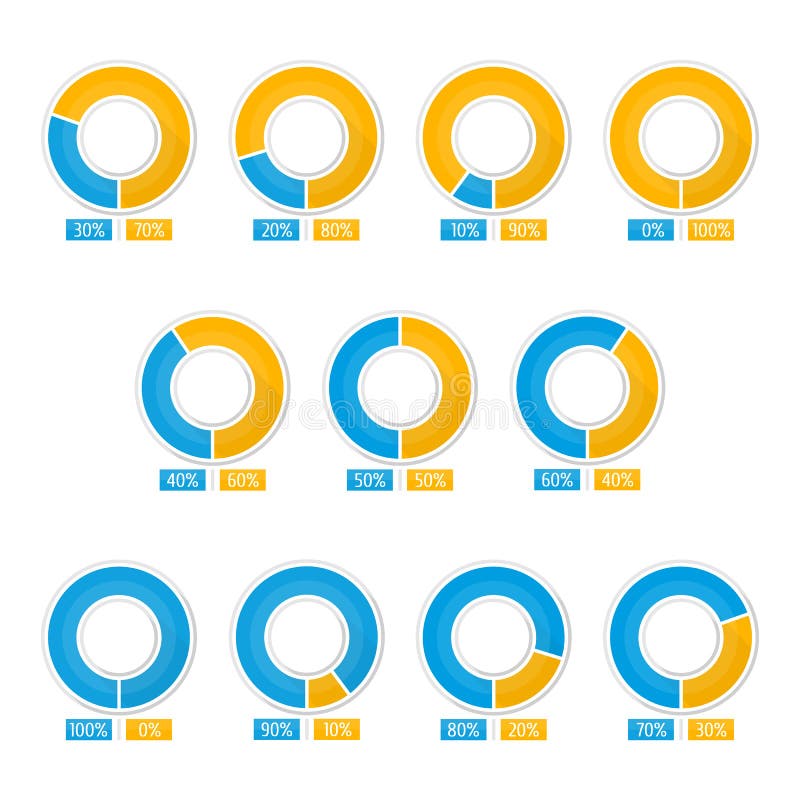 30% 70%

20% 80%

10% 90%

0% 100%

40% 60%

50% 50%

60% 40%

100% 0%

90% 10%

80% 20%

70% 30%