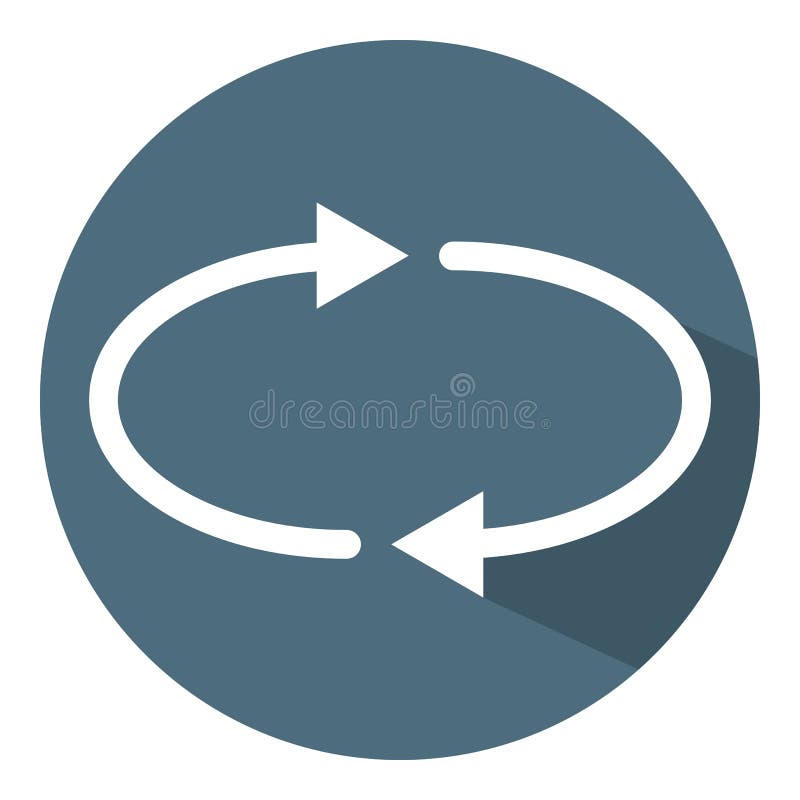 dreamstime