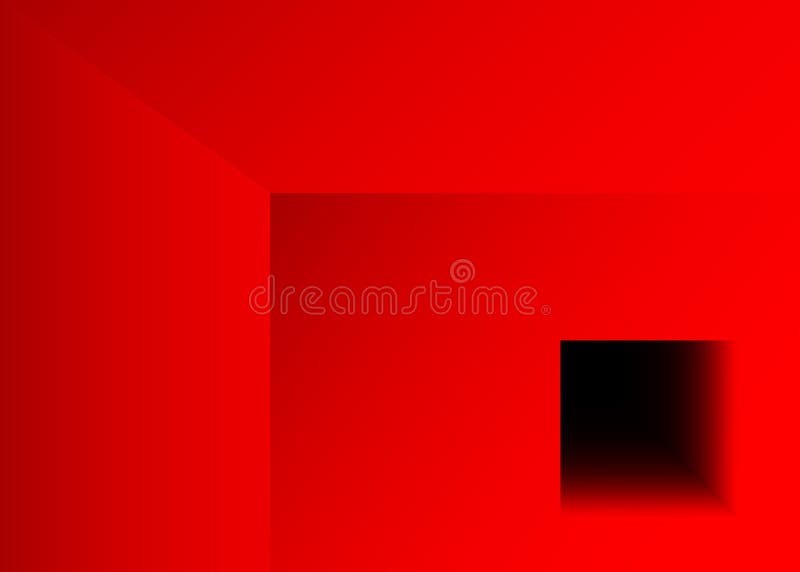 dreamstime