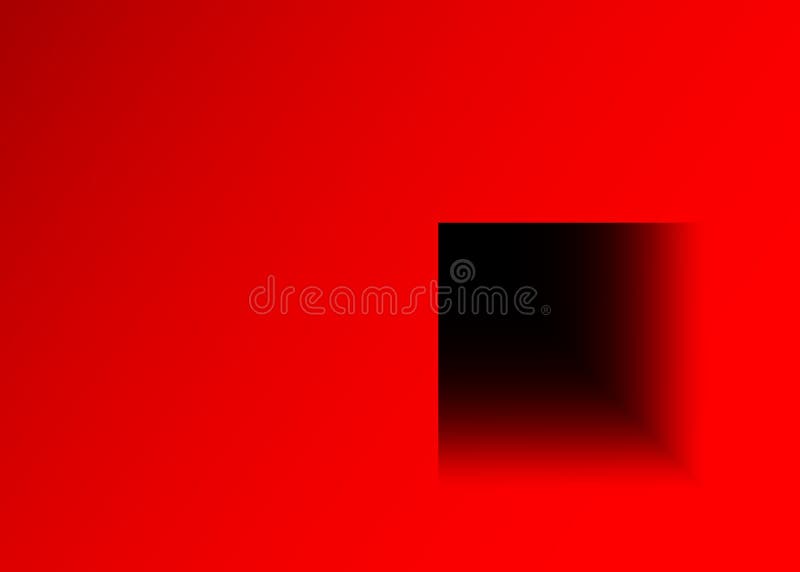 dreamstime®